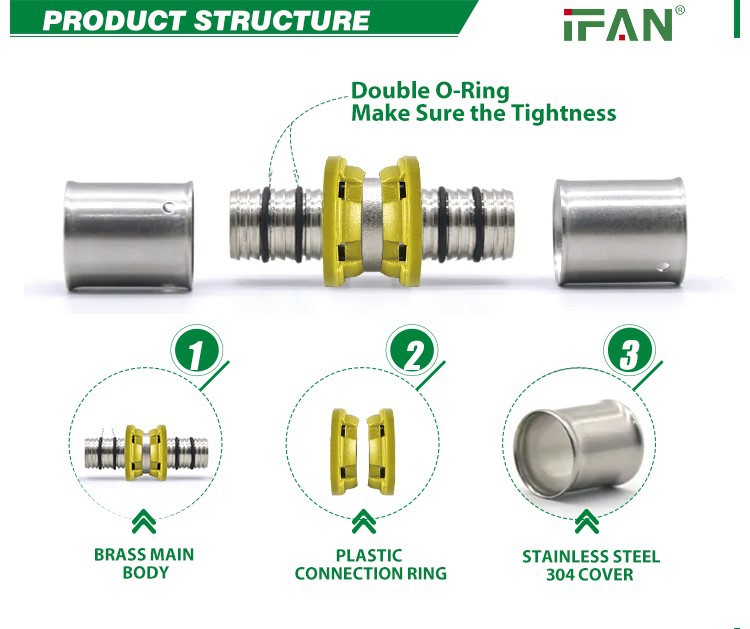 PRODUCT STRUCTURE

IFAN®

Double O-Ring
Make Sure the Tightness

1

BRASS MAIN BODY

2

PLASTIC CONNECTION RING

3

STAINLESS STEEL 304 COVER